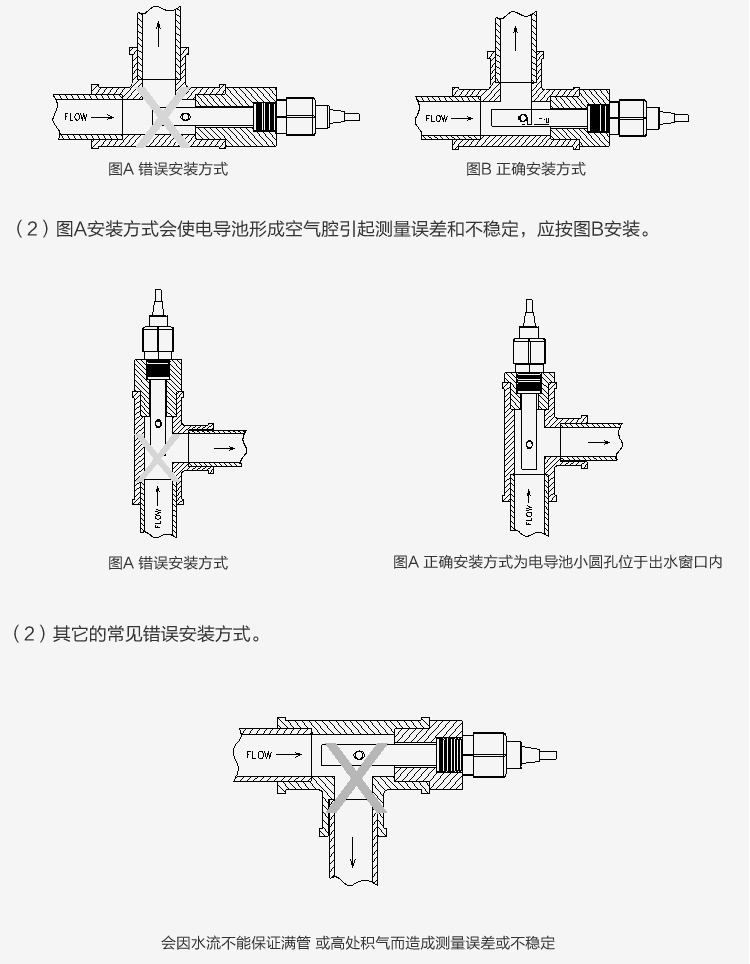 FLOW

图A 错误安装方式

FLOW

图B 正确安装方式

（2）图A安装方式会使电导池形成空气腔引起测量误差和不稳定，应按图B安装。

FLOW

图A 错误安装方式

FLOW

图A 正确安装方式为电导池小圆孔位于出水窗口内

（2）其它的常见错误安装方式。

FLOW

会因水流不能保证满管 或高处积气而造成测量误差或不稳定